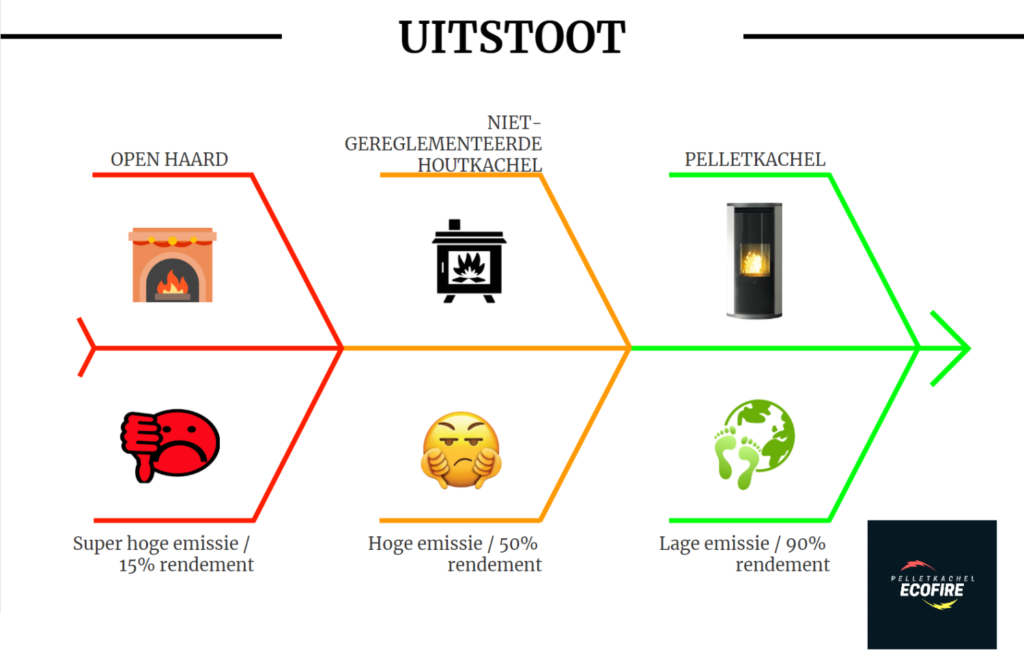 UITSTOOT

OPEN HAARD

NIET-GEREGLEMENTEERDE HOUTKACHEL

PELLETKACHEL

Super hoge emissie / 15% rendement

Hoge emissie / 50% rendement

Lage emissie / 90% rendement

PELLETKACHEL
ECOFIRE